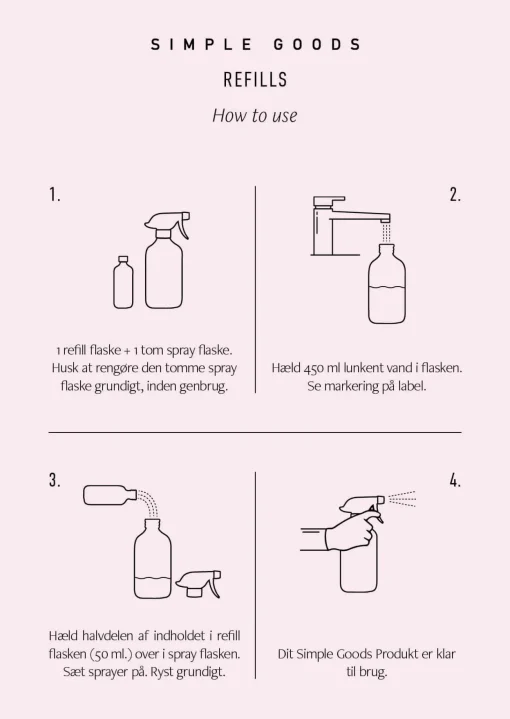 SIMPLE GOODS

REFILLS

How to use

1.

1 refill flaske + 1 tom spray flaske. Husk at rengøre den tomme spray flaske grundigt, inden genbrug.

2.

Hæld 450 ml lunkent vand i flasken. Se markering på label.

3.

Hæld halvdelen af indholdet i refill flasken (50 ml.) over i spray flasken. Sæt sprayer på. Ryst grundigt.

4.

Dit Simple Goods Produkt er klar til brug.