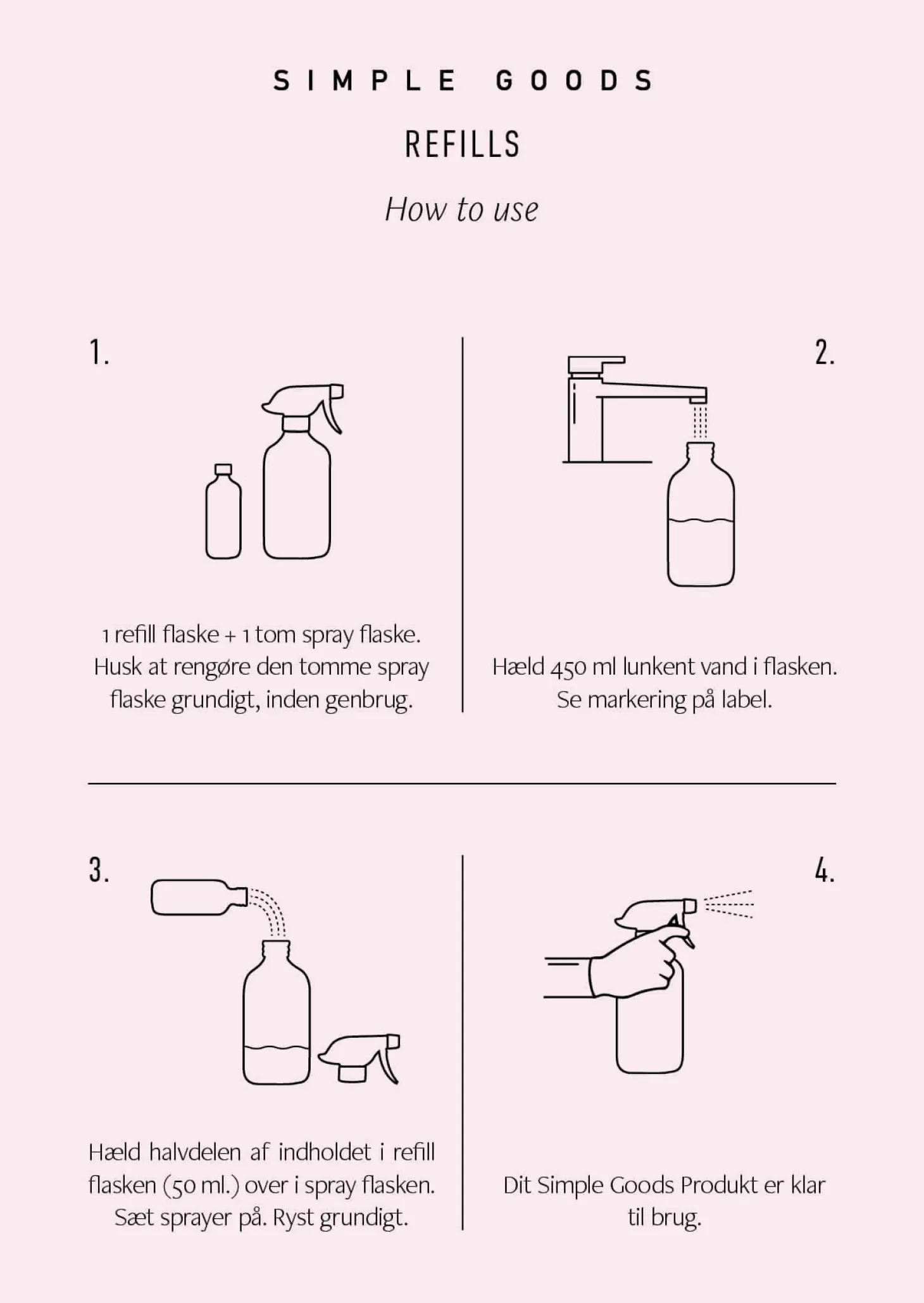 SIMPLE GOODS

REFILLS

How to use

1.

1 refill flaske + 1 tom spray flaske. Husk at rengøre den tomme spray flaske grundigt, inden genbrug.

2.

Hæld 450 ml lunkent vand i flasken. Se markering på label.

3.

Hæld halvdelen af indholdet i refill flasken (50 ml.) over i spray flasken. Sæt sprayer på. Ryst grundigt.

4.

Dit Simple Goods Produkt er klar til brug.